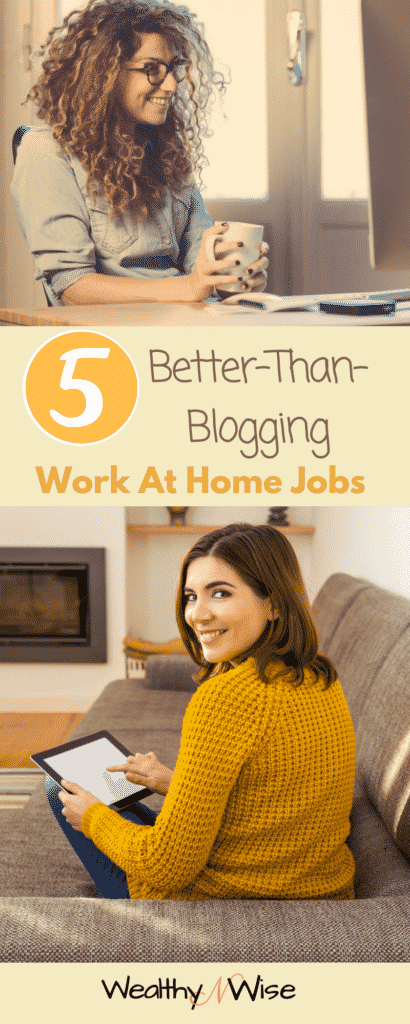 5 Better-Than-Blogging

Work At Home Jobs

Wealthy N Wise